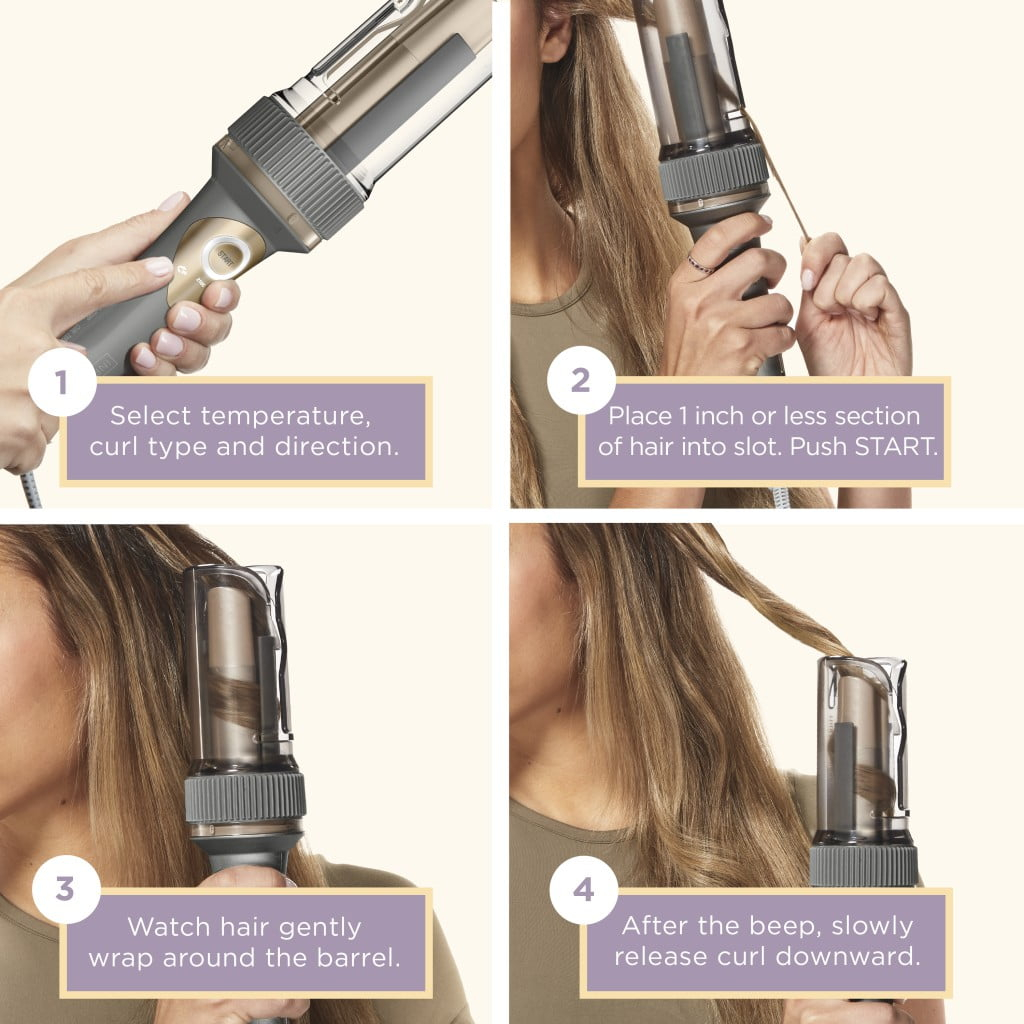 START

1

Select temperature, curl type and direction.

2

Place 1 inch or less section of hair into slot. Push START.

3

Watch hair gently wrap around the barrel.

4

After the beep, slowly release curl downward.