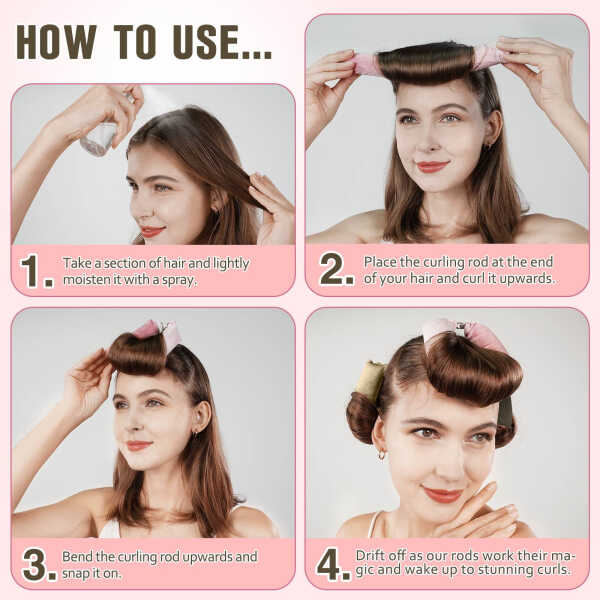 HOW TO USE...

1. Take a section of hair and lightly moisten it with a spray.

2. Place the curling rod at the end of your hair and curl it upwards.

3. Bend the curling rod upwards and snap it on.

4. Drift off as our rods work their magic and wake up to stunning curls.